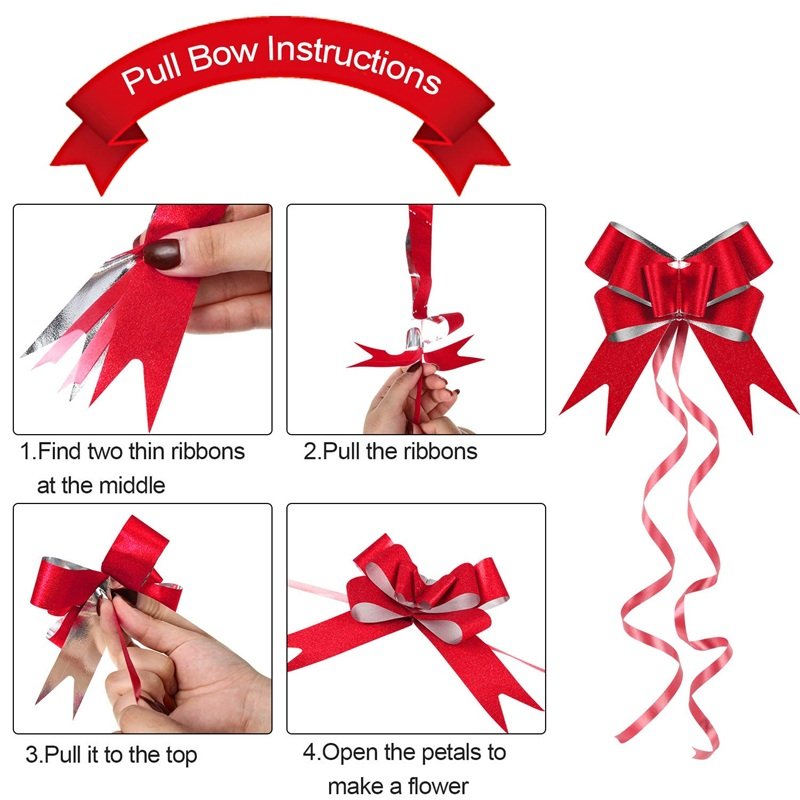 Pull Bow Instructions

1.Find two thin ribbons at the middle

2.Pull the ribbons

3.Pull it to the top

4.Open the petals to make a flower